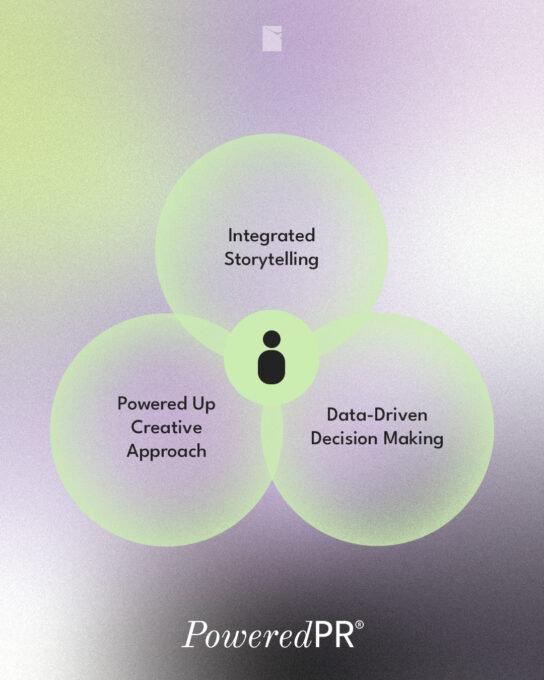 Integrated Storytelling

Powered Up Creative Approach

Data-Driven Decision Making

PoweredPR®