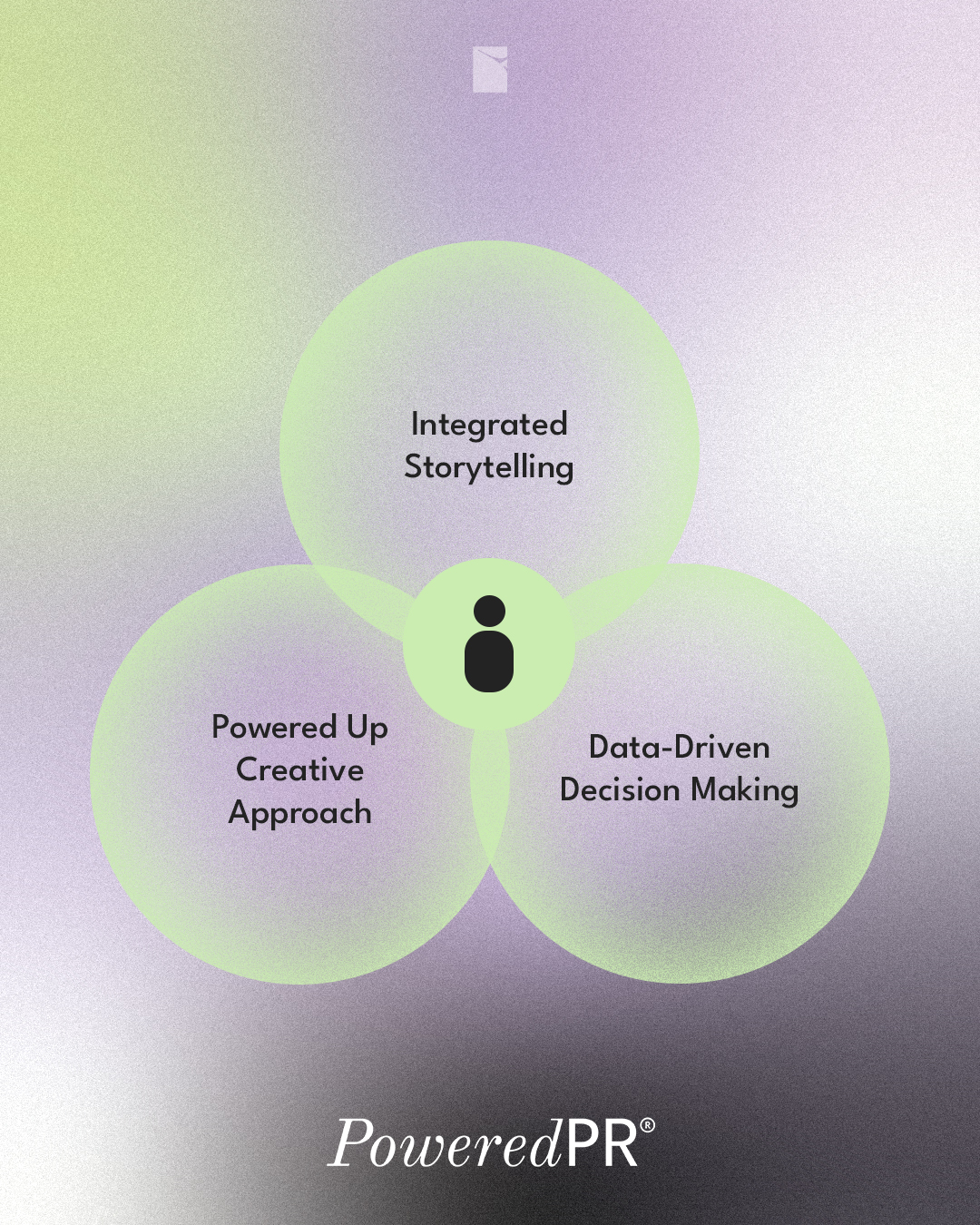 Integrated Storytelling

Powered Up Creative Approach

Data-Driven Decision Making

PoweredPR®